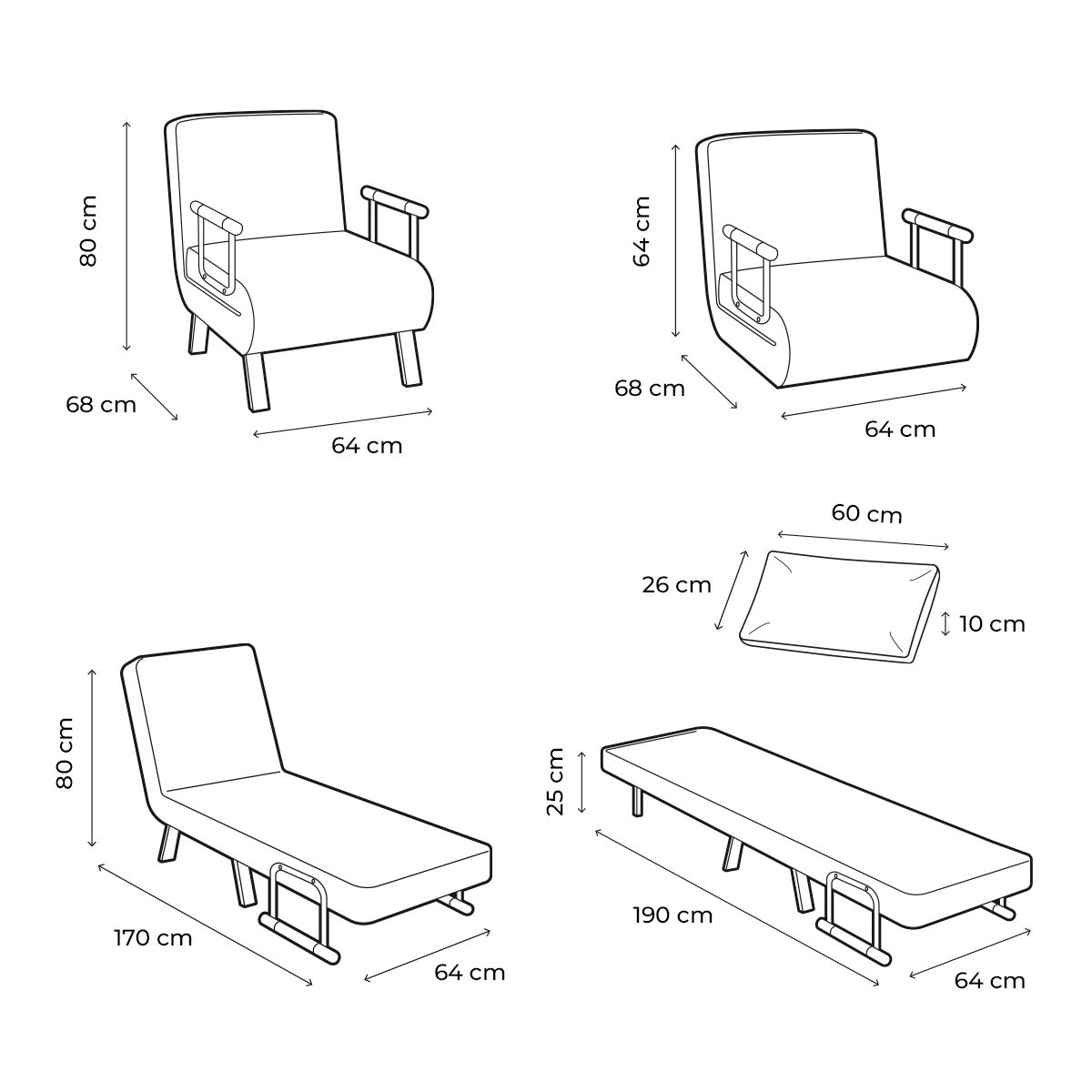 80 cm

68 cm

64 cm

64 cm

68 cm

64 cm

60 cm

26 cm

10 cm

80 cm

170 cm

64 cm

25 cm

190 cm

64 cm